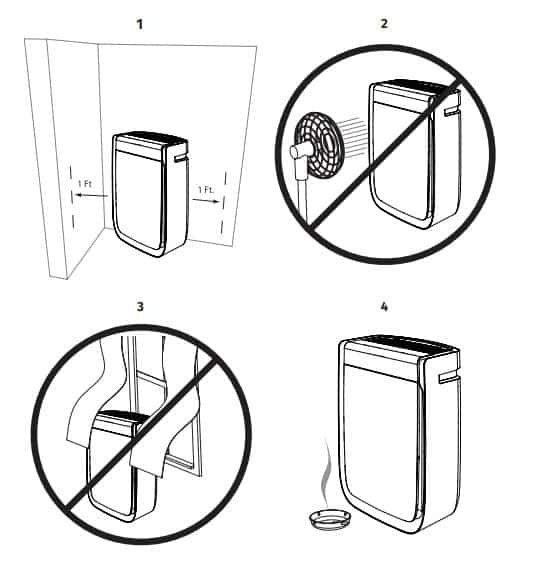 1

1 Ft

1 Ft.

2

3

4