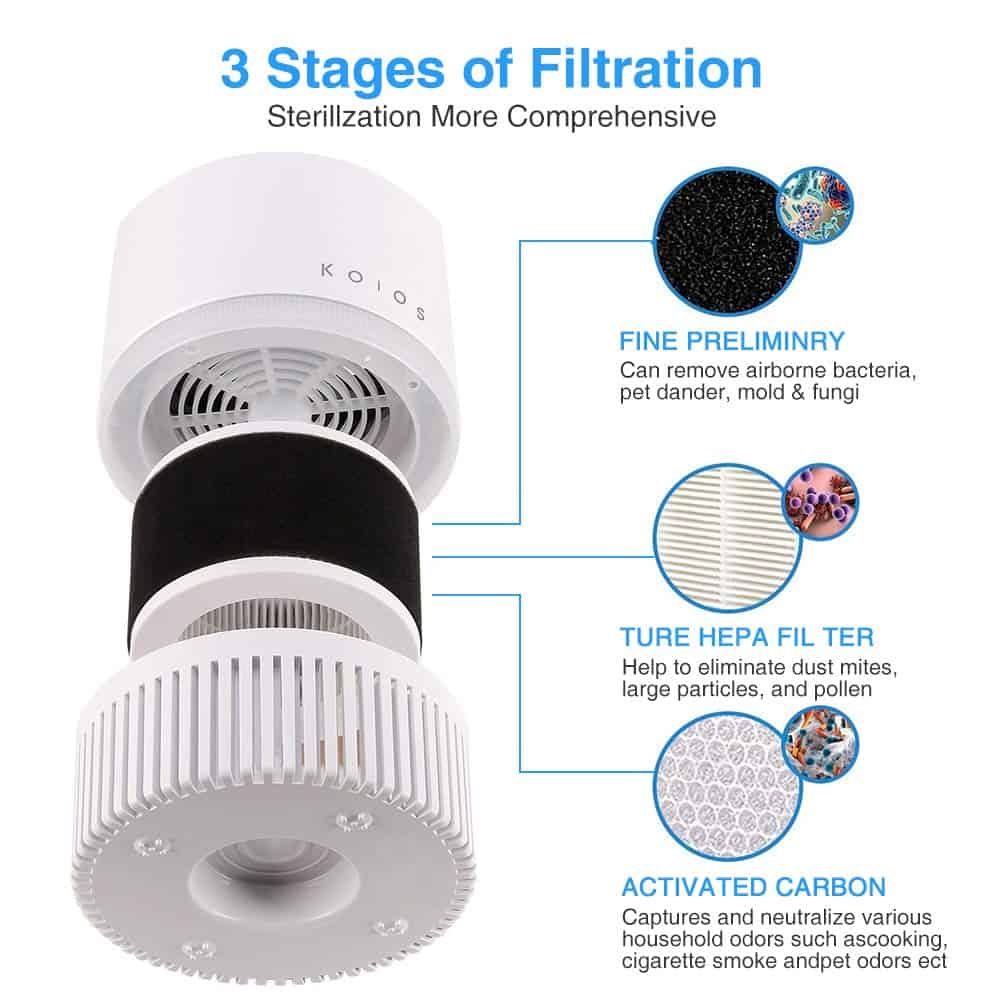 3 Stages of Filtration
Sterillzation More Comprehensive

KOIOS

FINE PRELIMINRY
Can remove airborne bacteria, pet dander, mold & fungi

TURE HEPA FIL TER
Help to eliminate dust mites, large particles, and pollen

ACTIVATED CARBON
Captures and neutralize various household odors such ascooking, cigarette smoke andpet odors ect