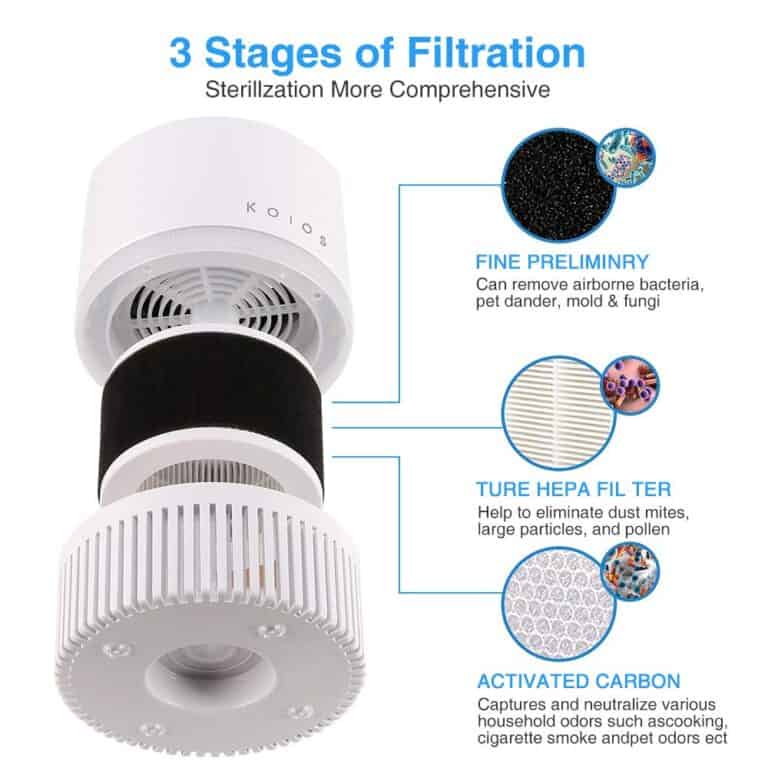 3 Stages of Filtration

Sterillzation More Comprehensive

KOIOS

FINE PRELIMINRY

Can remove airborne bacteria, pet dander, mold & fungi

TURE HEPA FIL TER

Help to eliminate dust mites, large particles, and pollen

ACTIVATED CARBON

Captures and neutralize various household odors such ascooking, cigarette smoke andpet odors ect